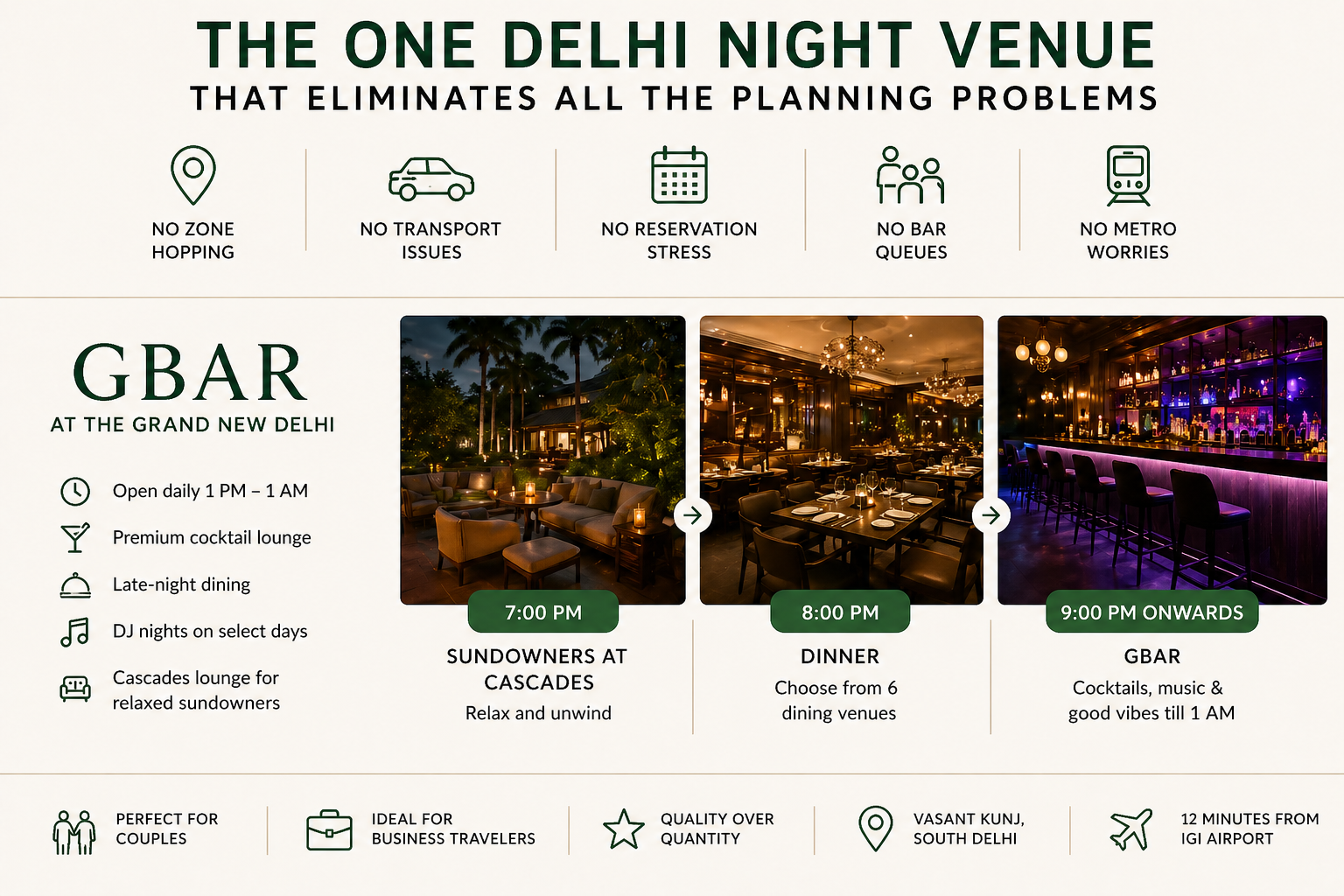 THE ONE DELHI NIGHT VENUE
THAT ELIMINATES ALL THE PLANNING PROBLEMS

NO ZONE HOPPING

NO TRANSPORT ISSUES

NO RESERVATION STRESS

NO BAR QUEUES

NO METRO WORRIES

GBAR
AT THE GRAND NEW DELHI

Open daily 1 PM – 1 AM

Premium cocktail lounge

Late-night dining

DJ nights on select days

Cascades lounge for relaxed sundowners

7:00 PM
SUNDOWNERS AT CASCADES
Relax and unwind

8:00 PM
DINNER
Choose from 6 dining venues

9:00 PM ONWARDS
GBAR
Cocktails, music & good vibes till 1 AM

PERFECT FOR COUPLES

IDEAL FOR BUSINESS TRAVELERS

QUALITY OVER QUANTITY

VASANT KUNJ, SOUTH DELHI

12 MINUTES FROM IGI AIRPORT